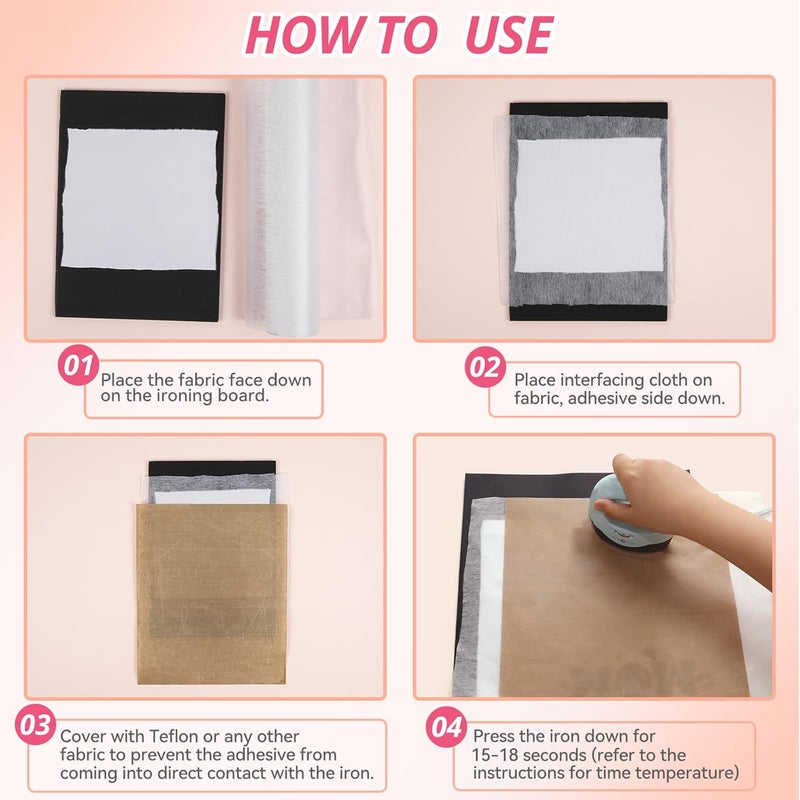 HOW TO USE

01 Place the fabric face down on the ironing board.

02 Place interfacing cloth on fabric, adhesive side down.

03 Cover with Teflon or any other fabric to prevent the adhesive from coming into direct contact with the iron.

04 Press the iron down for 15-18 seconds (refer to the instructions for time temperature)